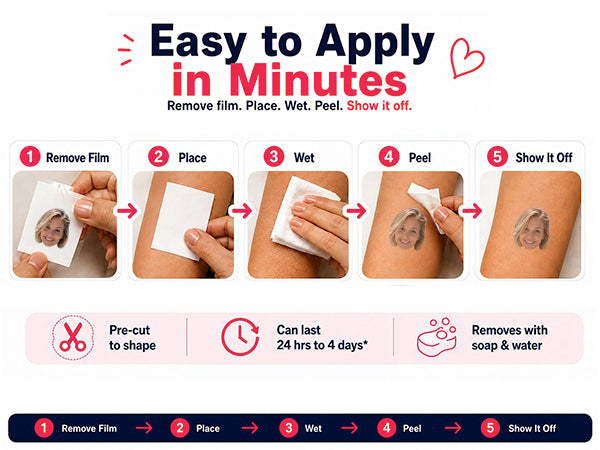 Easy to Apply
in Minutes
Remove film. Place. Wet. Peel. Show it off.

1 Remove Film

2 Place

3 Wet

4 Peel

5 Show It Off

Pre-cut to shape

Can last 24 hrs to 4 days*

Removes with soap & water

1 Remove Film → 2 Place → 3 Wet → 4 Peel → 5 Show It Off